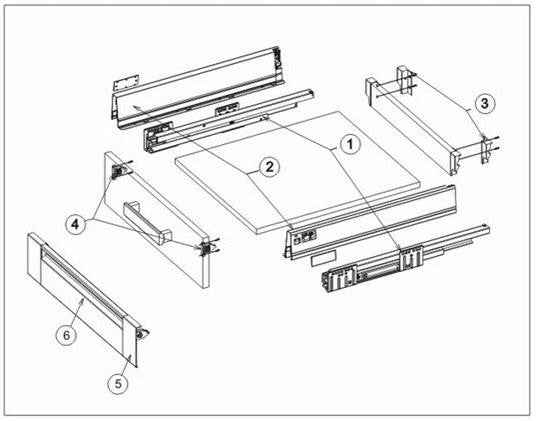 3
1
2
4
6
5