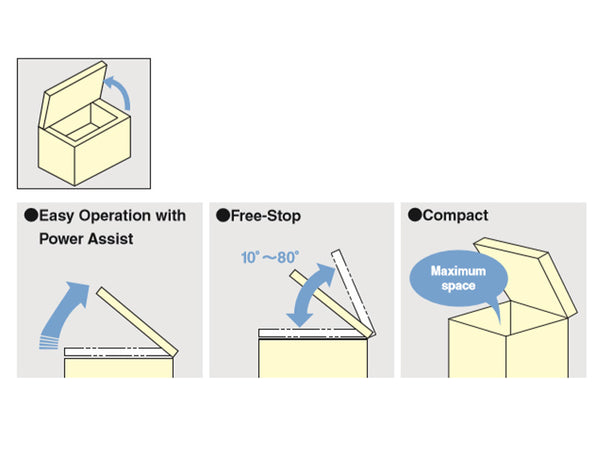 ●Easy Operation with Power Assist

●Free-Stop

10°～80°

●Compact

Maximum space